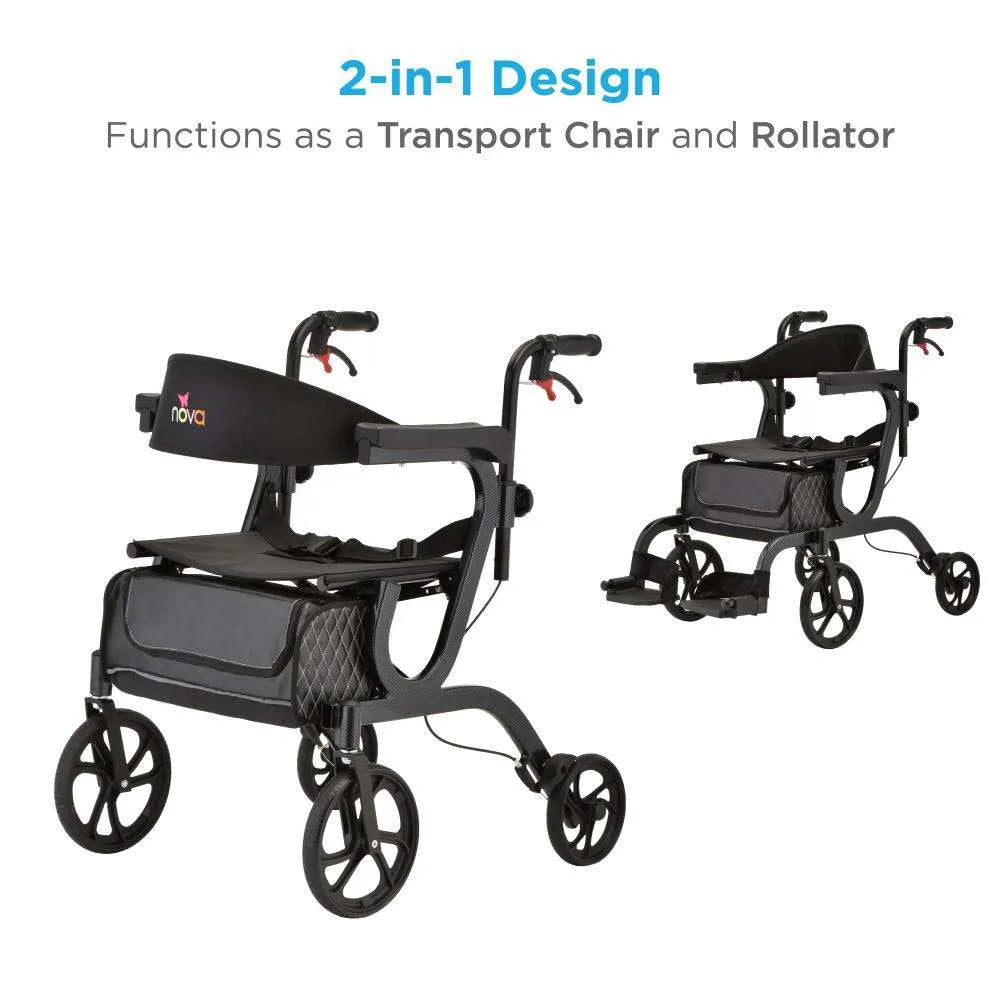 2-in-1 Design

Functions as a Transport Chair and Rollator

nova